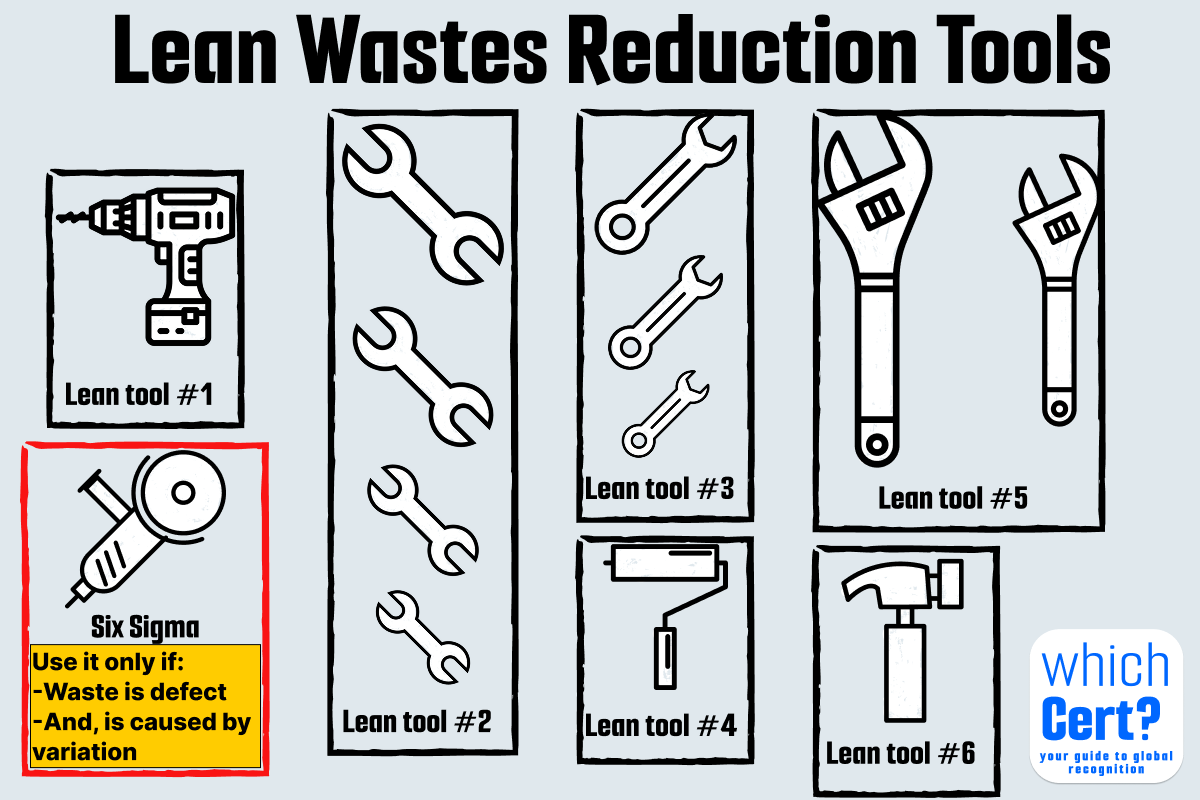 Lean Wastes Reduction Tools

Lean tool #1

Six Sigma

Use it only if:
-Waste is defect
-And, is caused by variation

Lean tool #2

Lean tool #3

Lean tool #4

Lean tool #5

Lean tool #6

which Cert?
your guide to global recognition